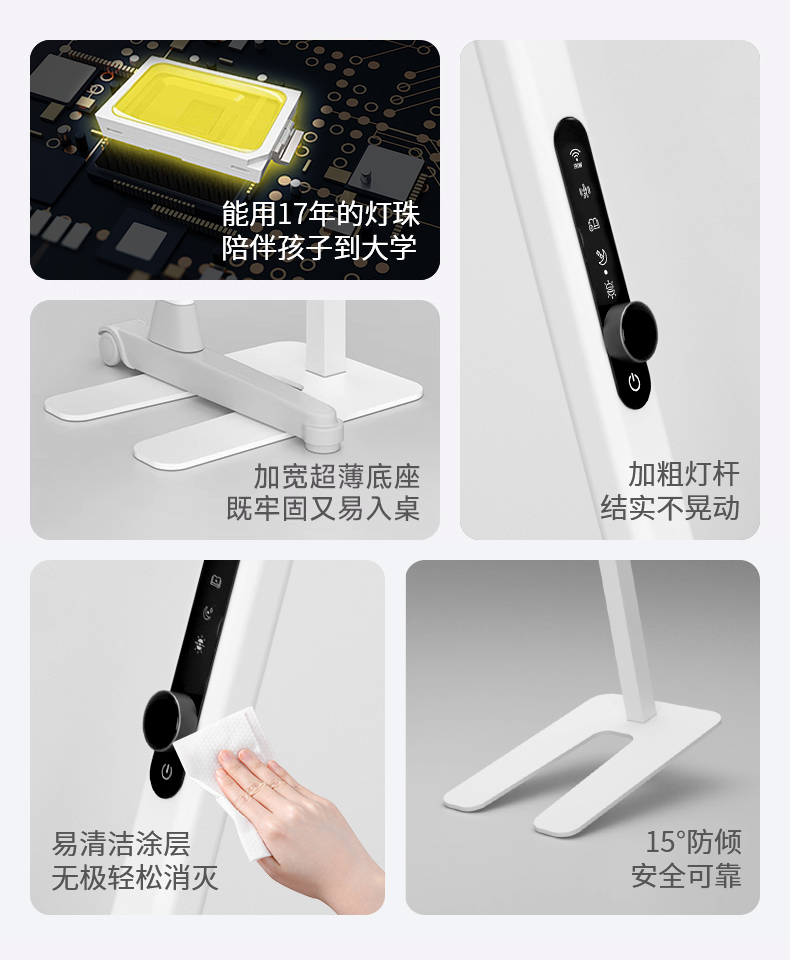 能用17年的灯珠
陪伴孩子到大学

加宽超薄底座
既牢固又易入桌

加粗灯杆
结实不晃动

易清洁涂层
无极轻松消灭

15°防倾
安全可靠